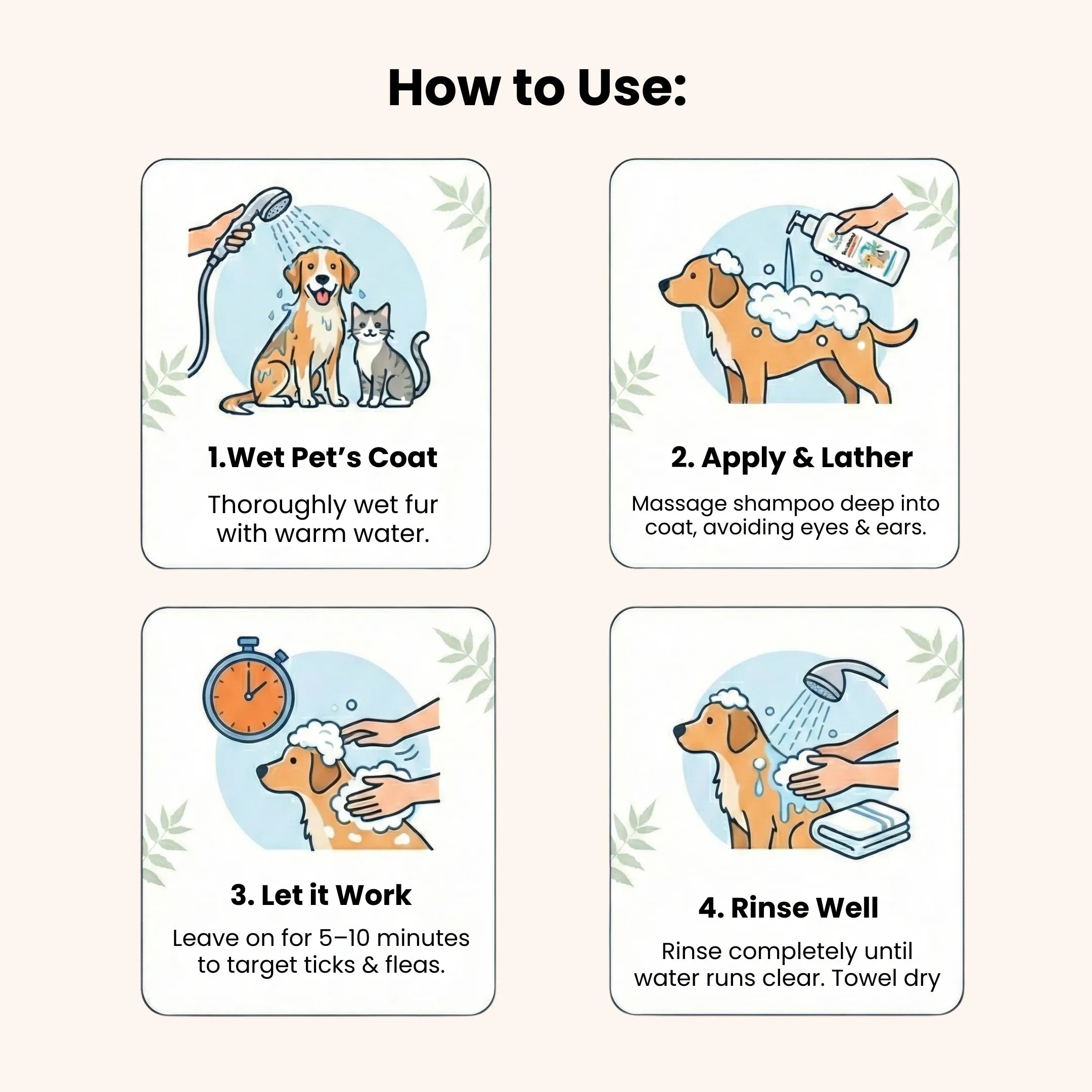 How to Use:

1.Wet Pet's Coat

Thoroughly wet fur with warm water.

2. Apply & Lather

Massage shampoo deep into coat, avoiding eyes & ears.

3. Let it Work

Leave on for 5–10 minutes to target ticks & fleas.

4. Rinse Well

Rinse completely until water runs clear. Towel dry